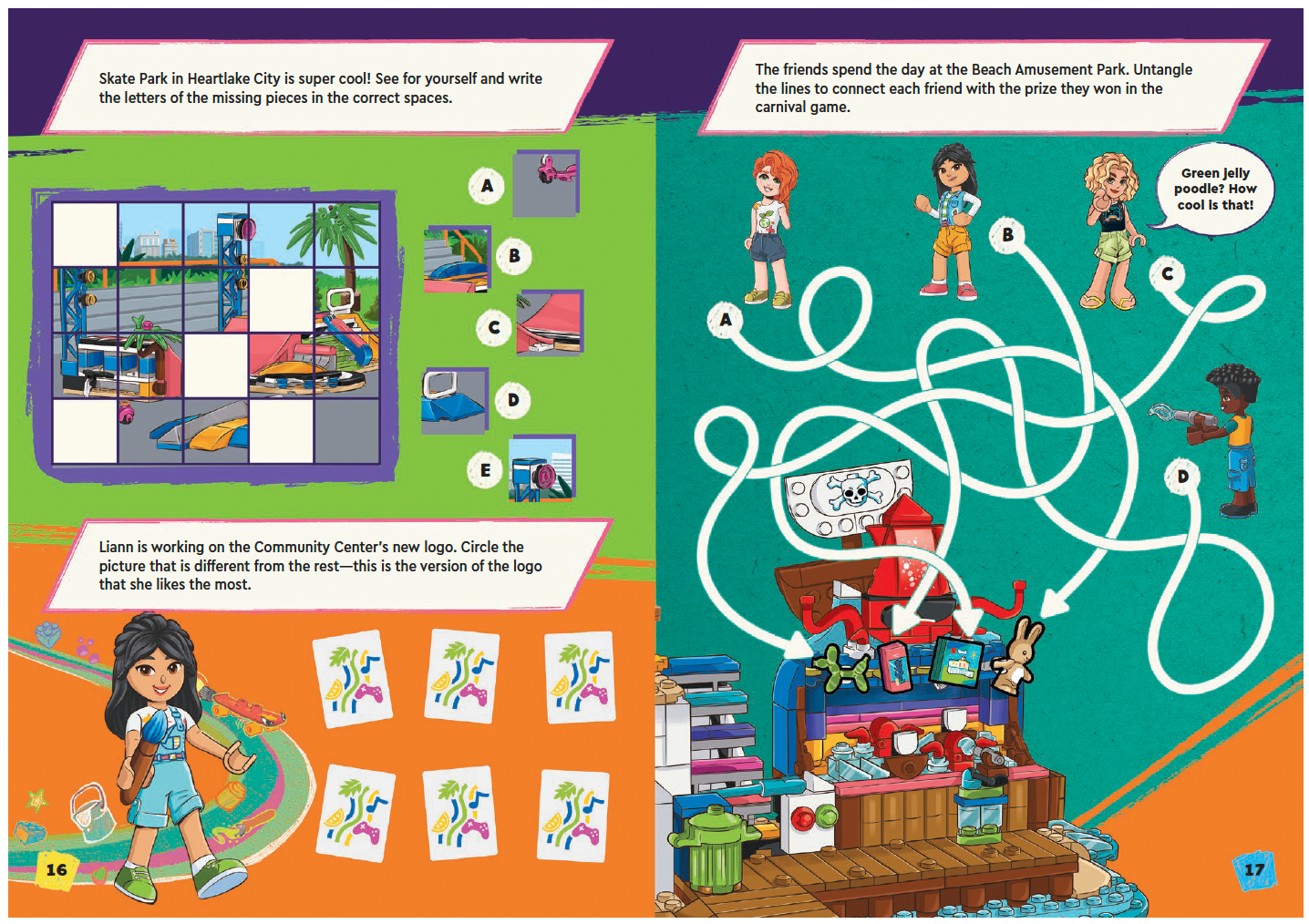 Skate Park in Heartlake City is super cool! See for yourself and write the letters of the missing pieces in the correct spaces.

A

B

C

D

E

Liann is working on the Community Center's new logo. Circle the picture that is different from the rest—this is the version of the logo that she likes the most.

16

The friends spend the day at the Beach Amusement Park. Untangle the lines to connect each friend with the prize they won in the carnival game.

Green jelly poodle? How cool is that!

A

B

C

D

17